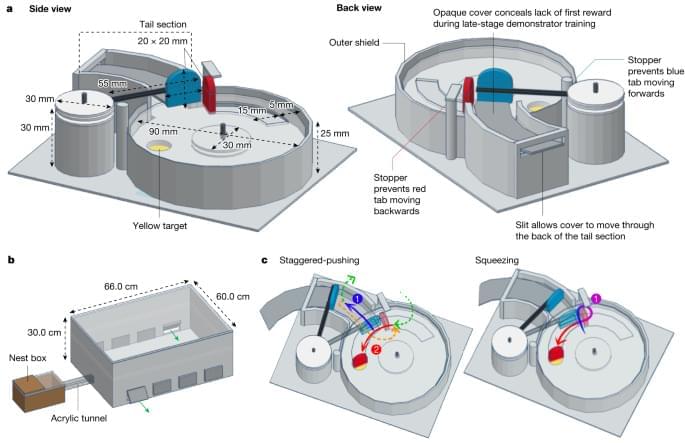 a Side view

Tail section
20 × 20 mm
55 mm
30 mm
30 mm
15 mm
5 mm
90 mm
30 mm
25 mm
Yellow target

Back view

Opaque cover conceals lack of first reward during late-stage demonstrator training
Outer shield
Stopper prevents blue tab moving forwards
Stopper prevents red tab moving backwards
Slit allows cover to move through the back of the tail section

b

66.0 cm
60.0 cm
30.0 cm
Nest box
Acrylic tunnel

c Staggered-pushing

1
2

Squeezing

1