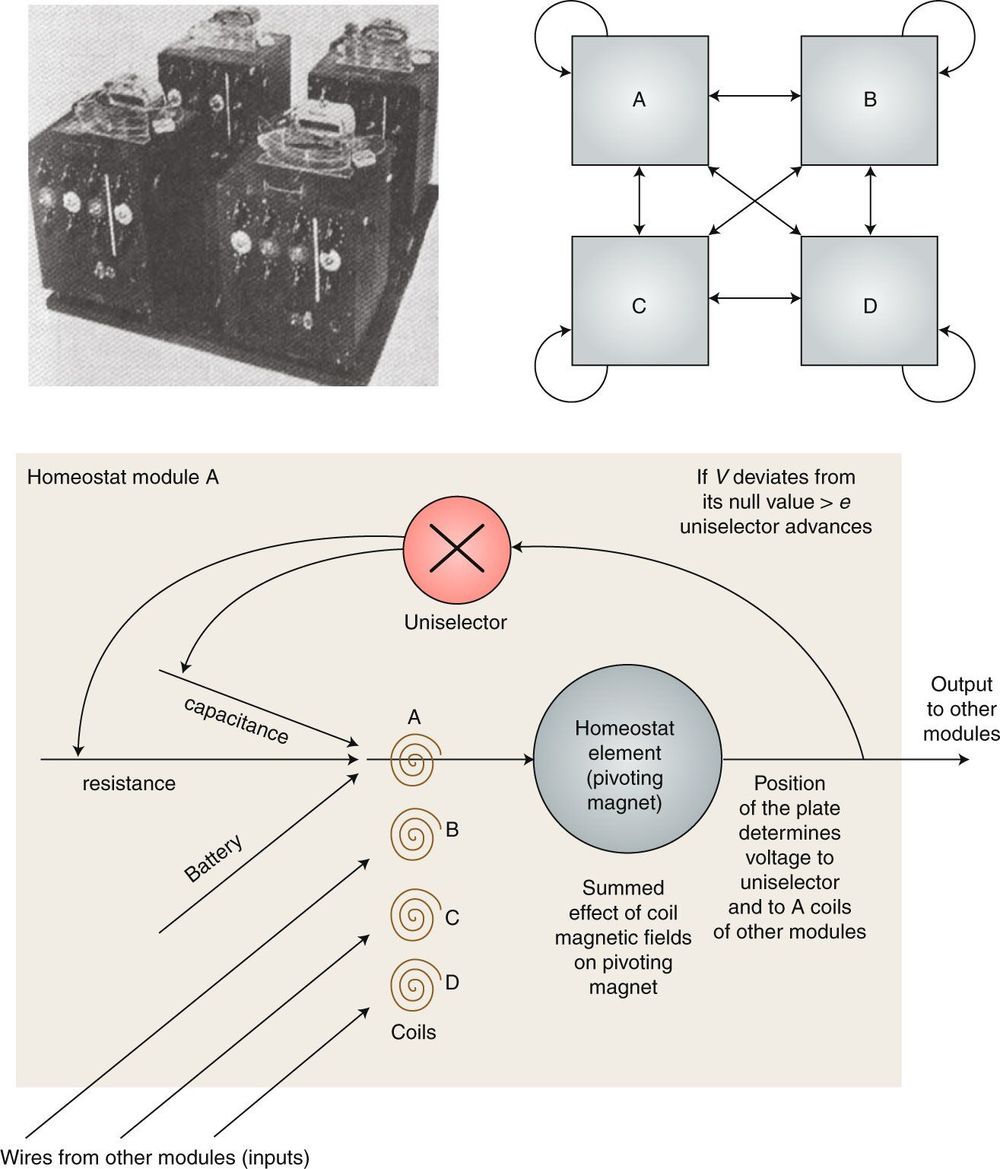 A

B

C

D

Homeostat module A

If $V$ deviates from its null value > $e$ uniselector advances

Uniselector

capacitance

resistance

Battery

A

B

C

D

Coils

Homeostat element (pivoting magnet)

Summed effect of coil magnetic fields on pivoting magnet

Position of the plate determines voltage to uniselector and to A coils of other modules

Output to other modules

Wires from other modules (inputs)