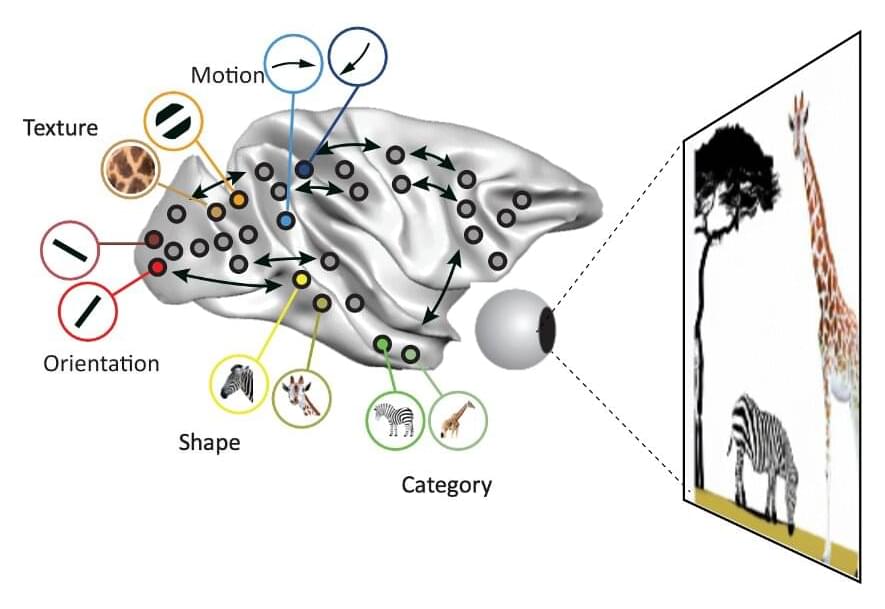 Motion

Texture

Orientation

Shape

Category