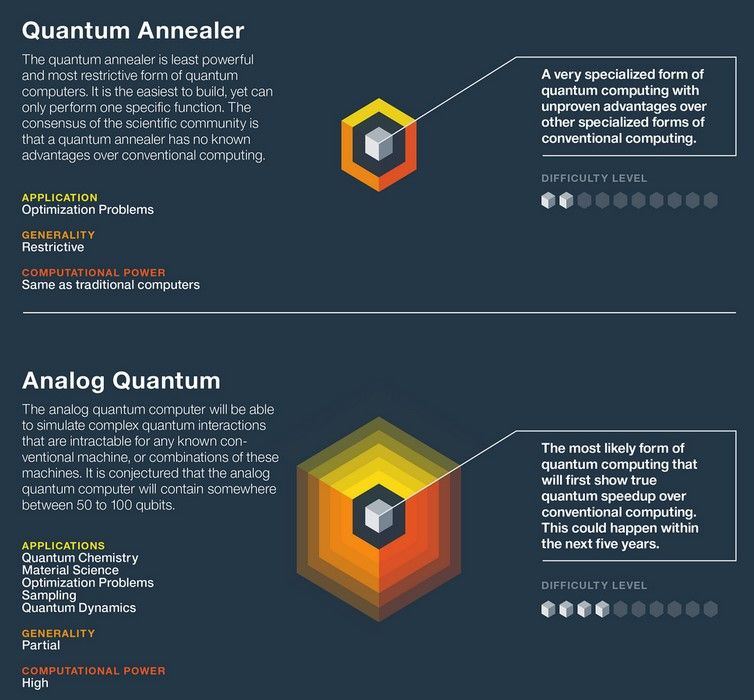 Quantum Annealer

The quantum annealer is least powerful and most restrictive form of quantum computers. It is the easiest to build, yet can only perform one specific function. The consensus of the scientific community is that a quantum annealer has no known advantages over conventional computing.

APPLICATION
Optimization Problems

GENERALITY
Restrictive

COMPUTATIONAL POWER
Same as traditional computers

A very specialized form of quantum computing with unproven advantages over other specialized forms of conventional computing.

DIFFICULTY LEVEL

Analog Quantum

The analog quantum computer will be able to simulate complex quantum interactions that are intractable for any known conventional machine, or combinations of these machines. It is conjectured that the analog quantum computer will contain somewhere between 50 to 100 qubits.

APPLICATIONS
Quantum Chemistry
Material Science
Optimization Problems
Sampling
Quantum Dynamics

GENERALITY
Partial

COMPUTATIONAL POWER
High

The most likely form of quantum computing that will first show true quantum speedup over conventional computing. This could happen within the next five years.

DIFFICULTY LEVEL