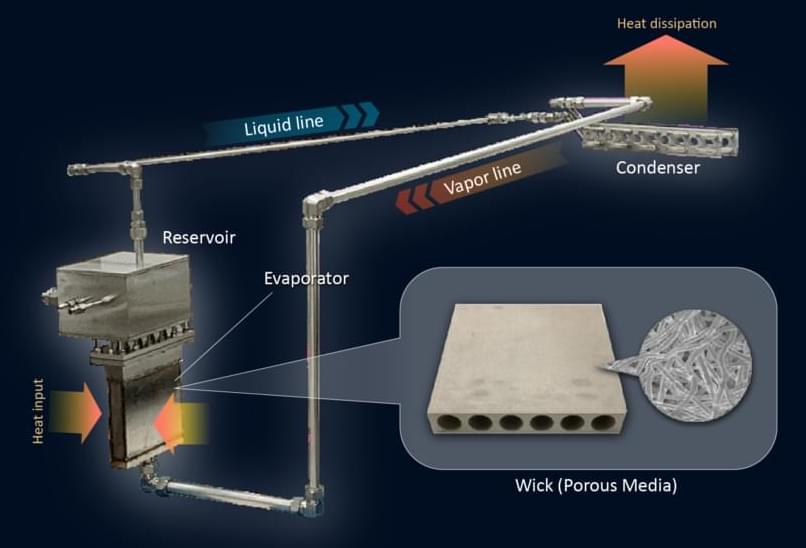 Heat dissipation

Liquid line

Condenser

Vapor line

Reservoir

Evaporator

Heat input

Wick (Porous Media)