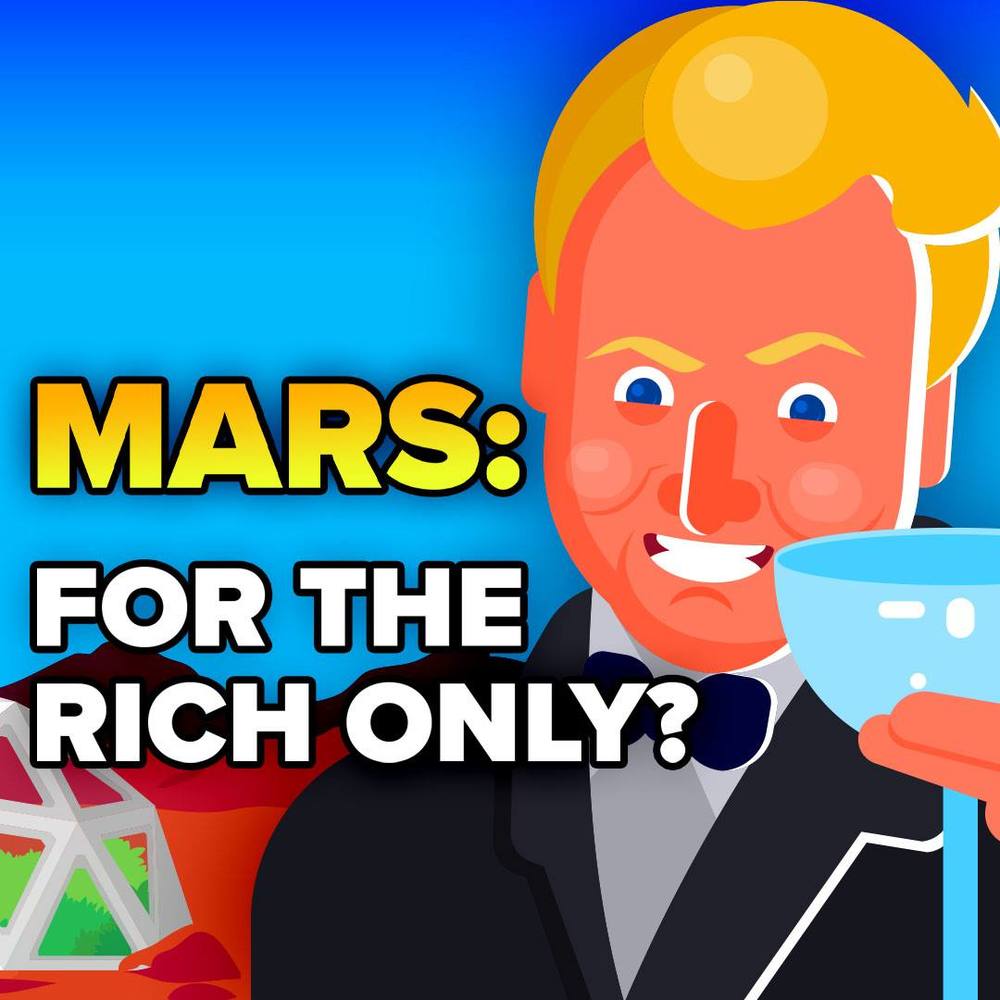 MARS:
FOR THE RICH ONLY?