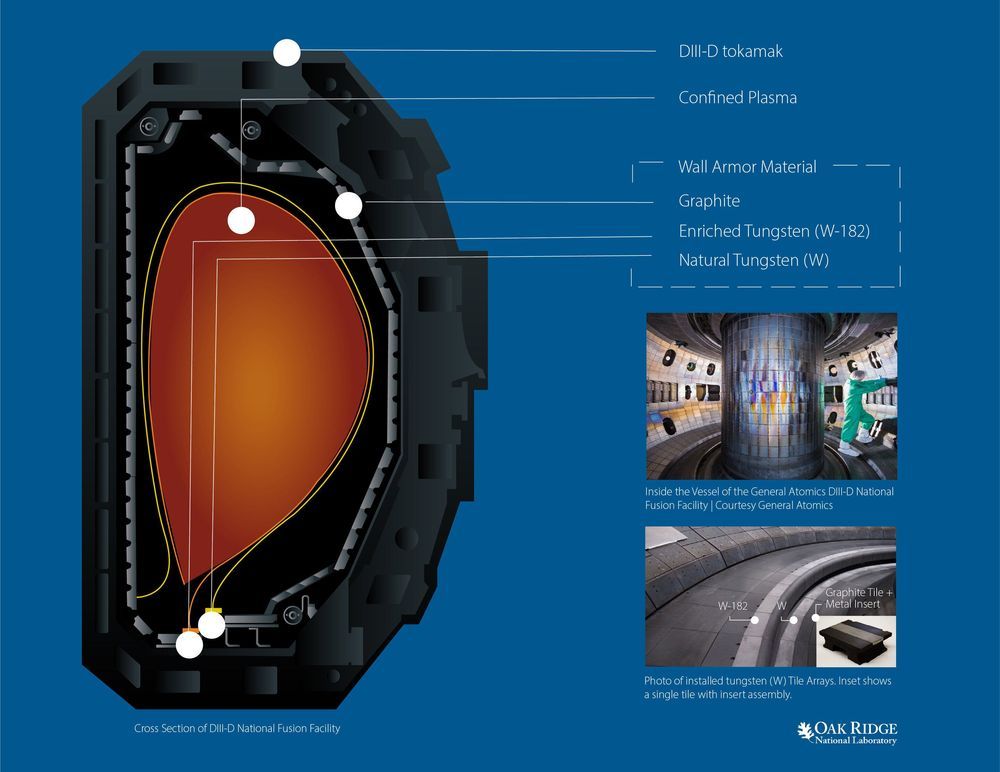 DIII-D tokamak

Confined Plasma

Wall Armor Material

Graphite

Enriched Tungsten (W-182)

Natural Tungsten (W)

Inside the Vessel of the General Atomics DIII-D National Fusion Facility | Courtesy General Atomics

W-182

W

Graphite Tile + Metal Insert

Photo of installed tungsten (W) Tile Arrays. Inset shows a single tile with insert assembly.

Cross Section of DIII-D National Fusion Facility

OAK RIDGE
National Laboratory