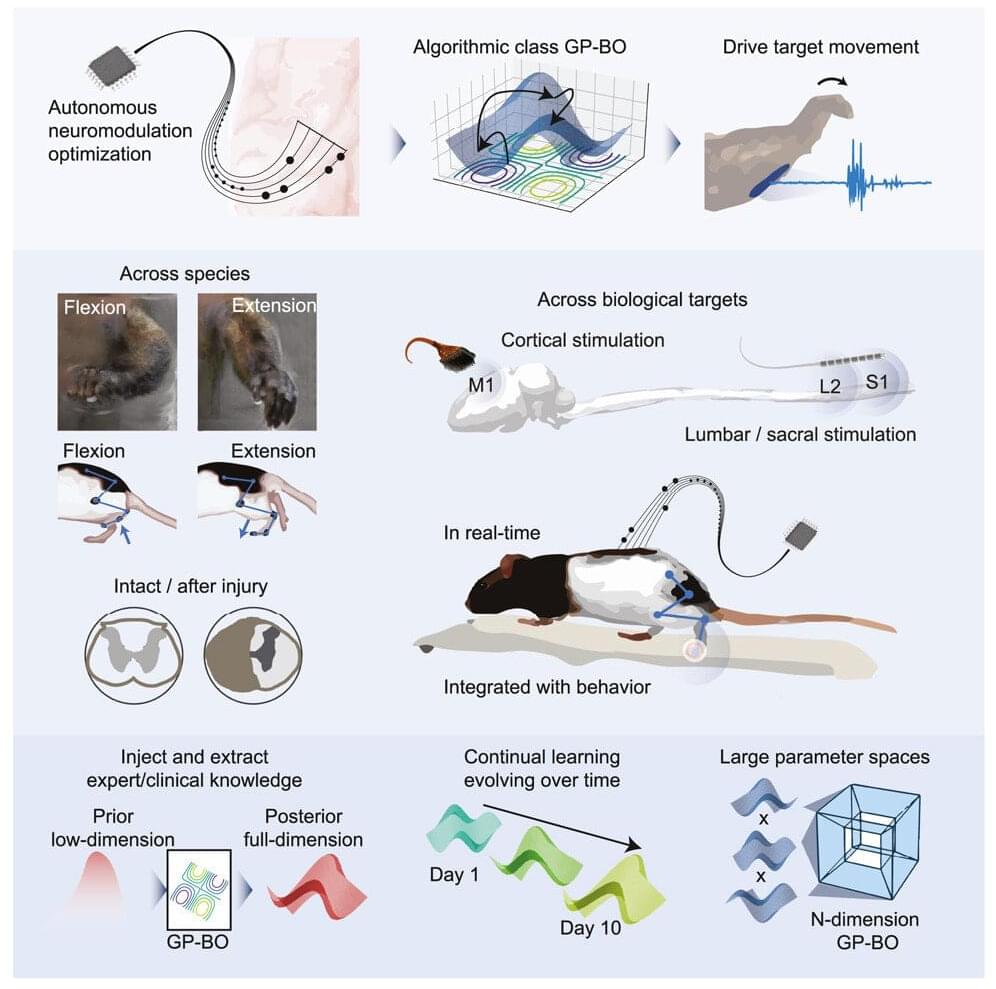 Autonomous neuromodulation optimization

Algorithmic class GP-BO

Drive target movement

Across species

Flexion

Extension

Flexion

Extension

Intact / after injury

Across biological targets

Cortical stimulation

M1

L2

S1

Lumbar / sacral stimulation

In real-time

Integrated with behavior

Inject and extract expert/clinical knowledge

Prior low-dimension

GP-BO

Posterior full-dimension

Continual learning evolving over time

Day 1

Day 10

Large parameter spaces

x

x

N-dimension GP-BO